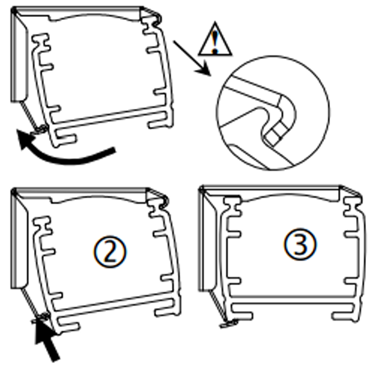 !

②

③