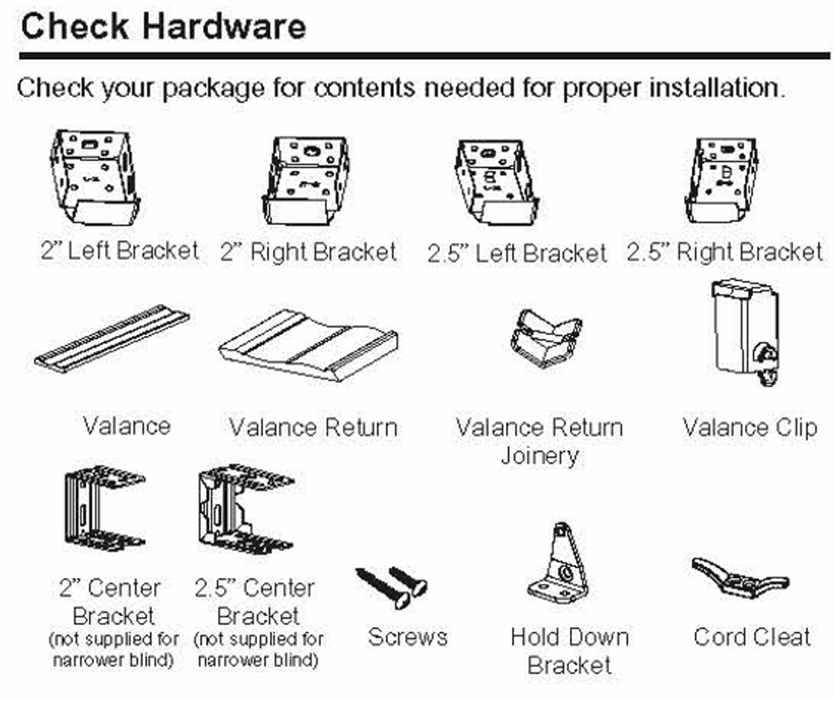 Check Hardware

Check your package for contents needed for proper installation.

2" Left Bracket

2" Right Bracket

2.5" Left Bracket

2.5" Right Bracket

Valance

Valance Return

Valance Return Joinery

Valance Clip

2" Center Bracket (not supplied for narrower blind)

2.5" Center Bracket (not supplied for narrower blind)

Screws

Hold Down Bracket

Cord Cleat